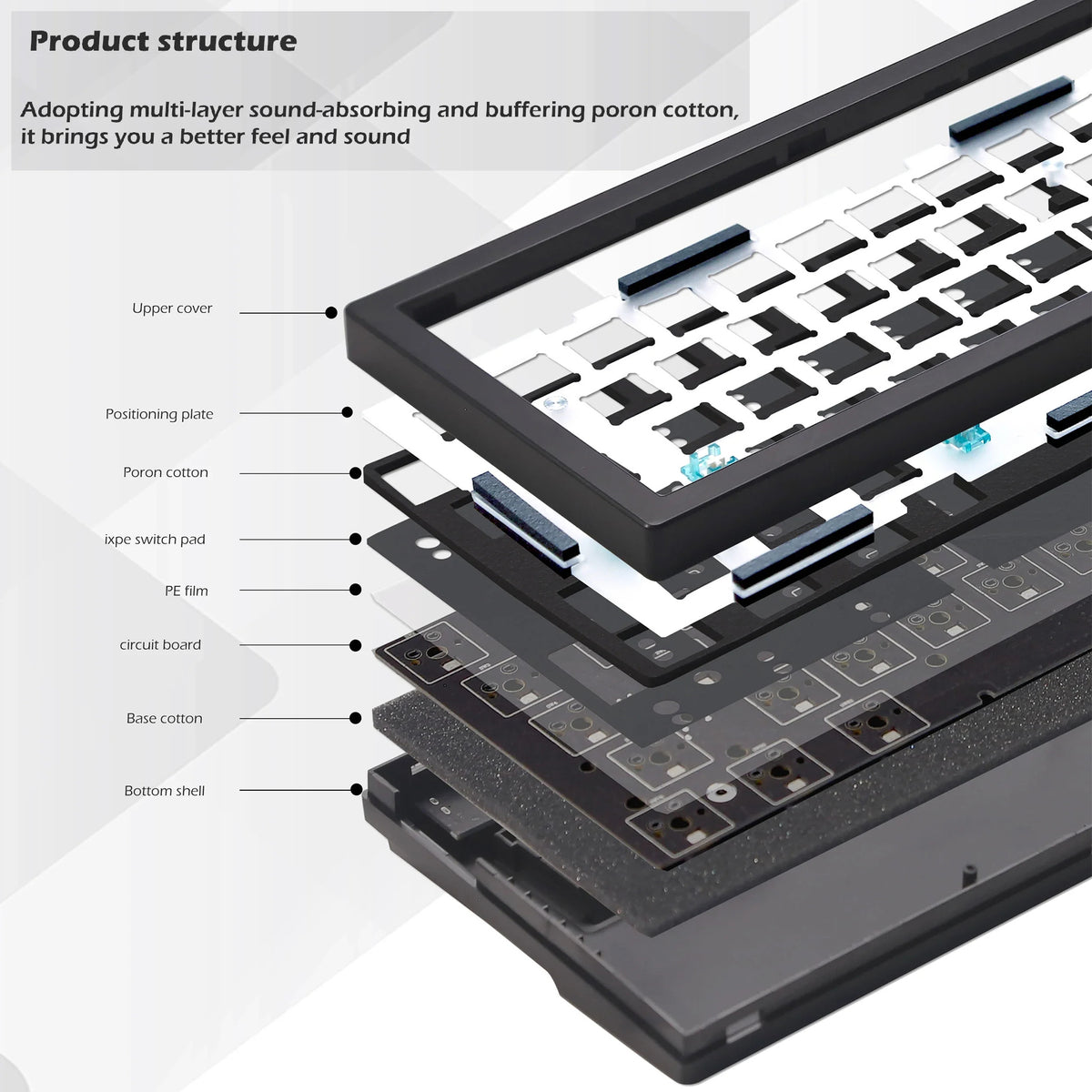 Product structure

Adopting multi-layer sound-absorbing and buffering poron cotton, it brings you a better feel and sound

Upper cover

Positioning plate

Poron cotton

ixpe switch pad

PE film

circuit board

Base cotton

Bottom shell