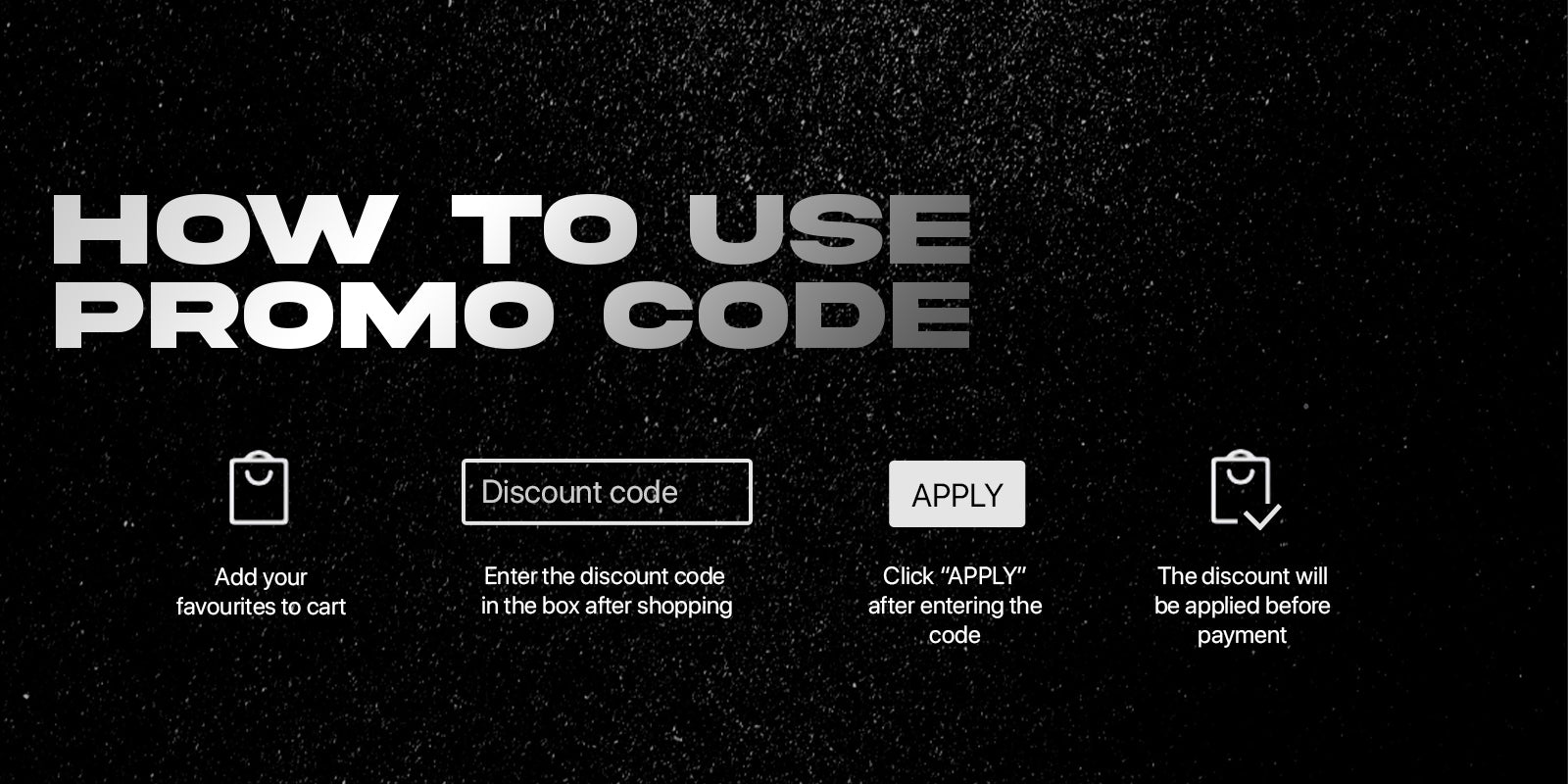 HOW TO USE
PROMO CODE

Add your favourites to cart

Discount code

Enter the discount code in the box after shopping

APPLY

Click “APPLY” after entering the code

The discount will be applied before payment