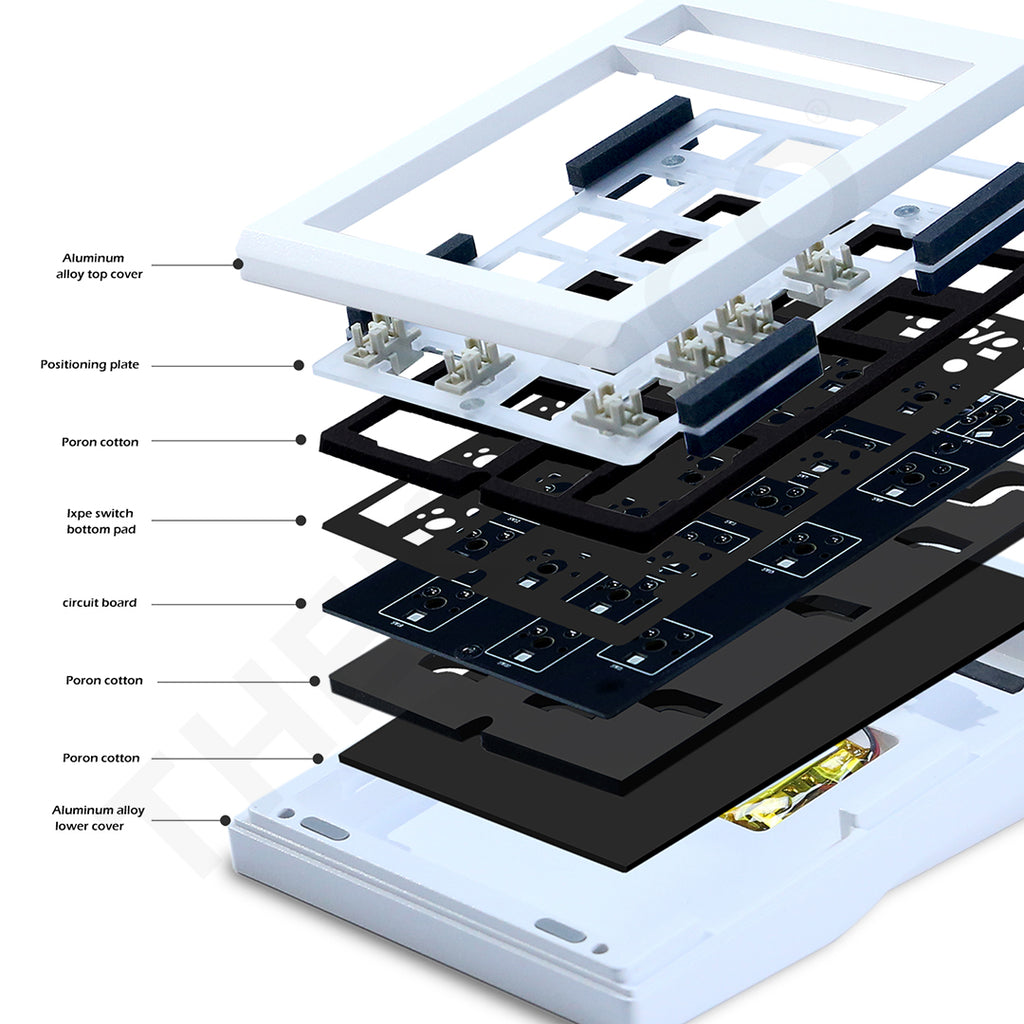 Aluminum alloy top cover

Positioning plate

Poron cotton

Ixpe switch bottom pad

circuit board

Poron cotton

Poron cotton

Aluminum alloy lower cover